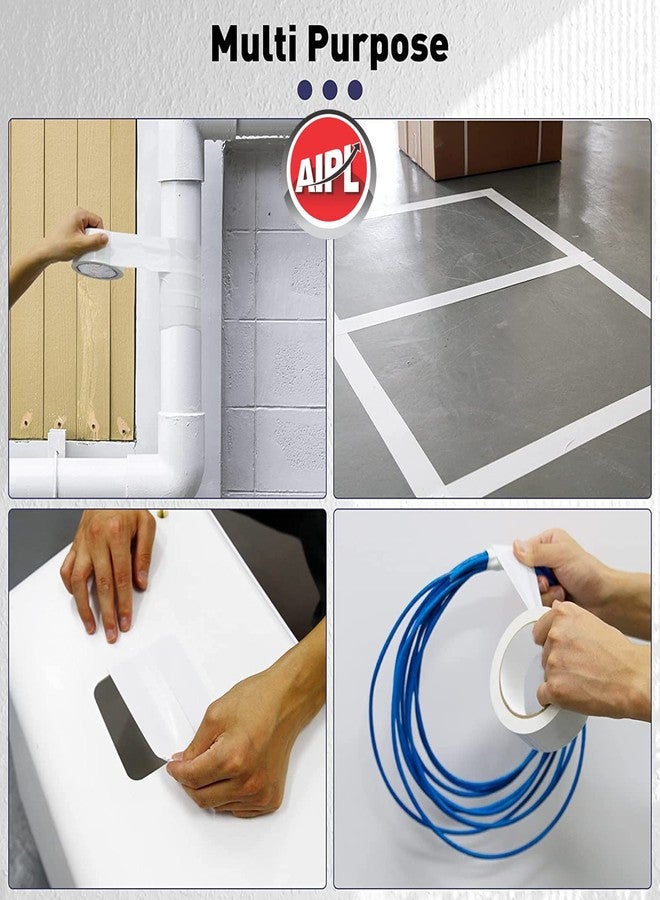 Multi Purpose

AIPL